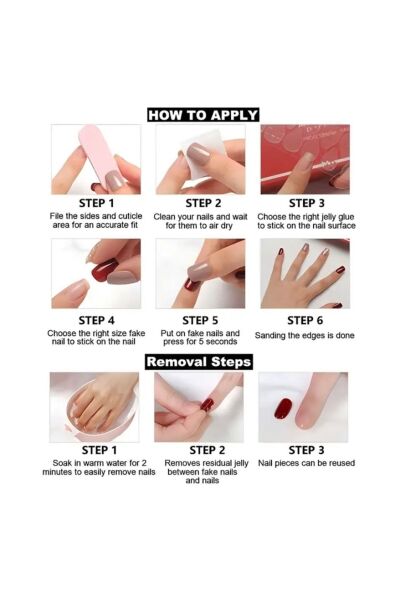 HOW TO APPLY

STEP 1
File the sides and cuticle area for an accurate fit

STEP 2
Clean your nails and wait for them to air dry

STEP 3
Choose the right jelly glue to stick on the nail surface

STEP 4
Choose the right size fake nail to stick on the nail

STEP 5
Put on fake nails and press for 5 seconds

STEP 6
Sanding the edges is done

Removal Steps

STEP 1
Soak in warm water for 2 minutes to easily remove nails

STEP 2
Removes residual jelly between fake nails and nails

STEP 3
Nail pieces can be reused