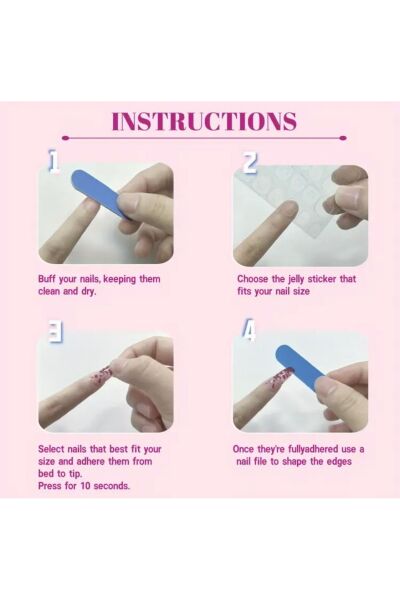 INSTRUCTIONS

1

Buff your nails, keeping them clean and dry.

2

Choose the jelly sticker that fits your nail size

3

Select nails that best fit your size and adhere them from bed to tip.
Press for 10 seconds.

4

Once they're fullyadhered use a nail file to shape the edges