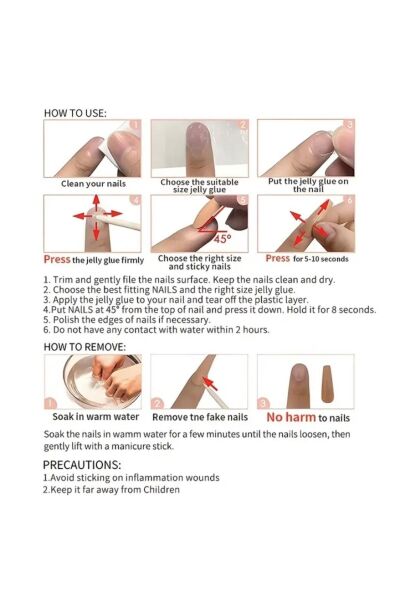 HOW TO USE:

1
Clean your nails

2
Choose the suitable size jelly glue

3
Put the jelly glue on the nail

4
Press the jelly glue firmly

5
45°
Choose the right size and sticky nails

6
Press for 5-10 seconds

1. Trim and gently file the nails surface. Keep the nails clean and dry.
2. Choose the best fitting NAILS and the right size jelly glue.
3. Apply the jelly glue to your nail and tear off the plastic layer.
4.Put NAILS at 45° from the top of nail and press it down. Hold it for 8 seconds.
5. Polish the edges of nails if necessary.
6. Do not have any contact with water within 2 hours.

HOW TO REMOVE:

1
Soak in warm water

2
Remove tne fake nails

3
No harm to nails

Soak the nails in wamm water for a few minutes until the nails loosen, then gently lift with a manicure stick.

PRECAUTIONS:
1.Avoid sticking on inflammation wounds
2.Keep it far away from Children