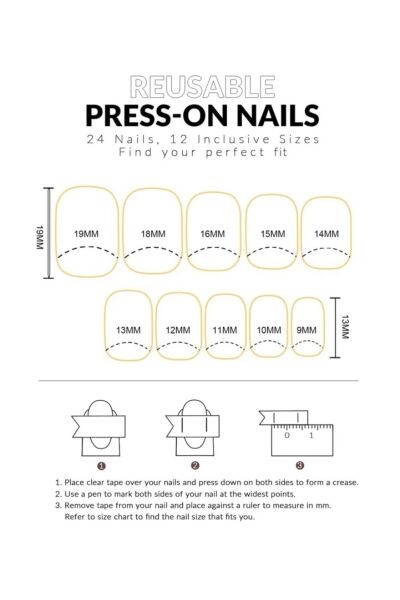 REUSABLE
PRESS-ON NAILS
24 Nails, 12 Inclusive Sizes
Find your perfect fit

19MM

19MM 18MM 16MM 15MM 14MM

13MM 12MM 11MM 10MM 9MM

13MM

0 1

1 2 3

1. Place clear tape over your nails and press down on both sides to form a crease.
2. Use a pen to mark both sides of your nail at the widest points.
3. Remove tape from your nail and place against a ruler to measure in mm. Refer to size chart to find the nail size that fits you.